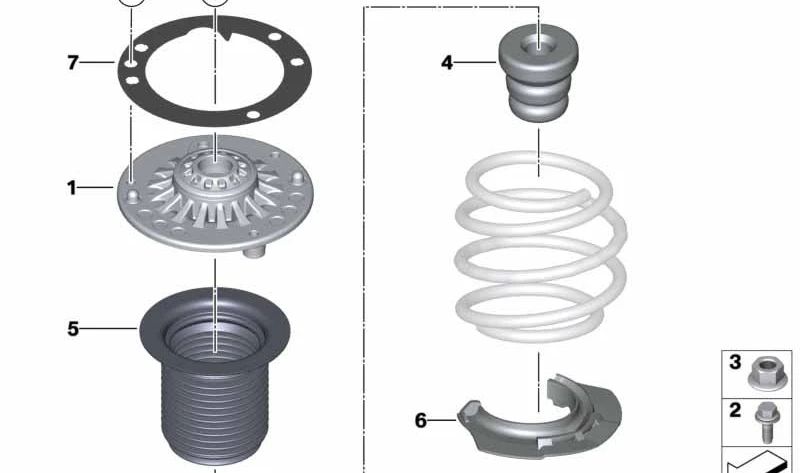 7
1
5
4
6
3
2