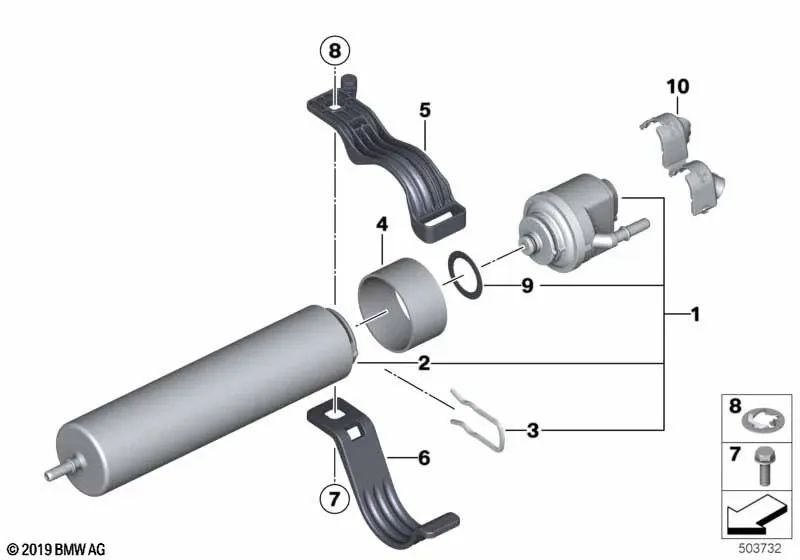 8
10
5
4
9
1
2
3
6
7
8
7
© 2019 BMW AG
503732