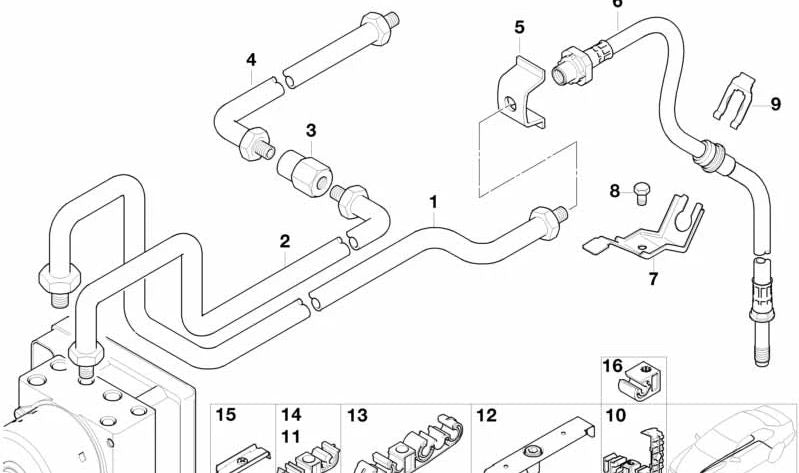 6
5
4
9
3
8
1
2
7
16
15
14
11
13
12
10