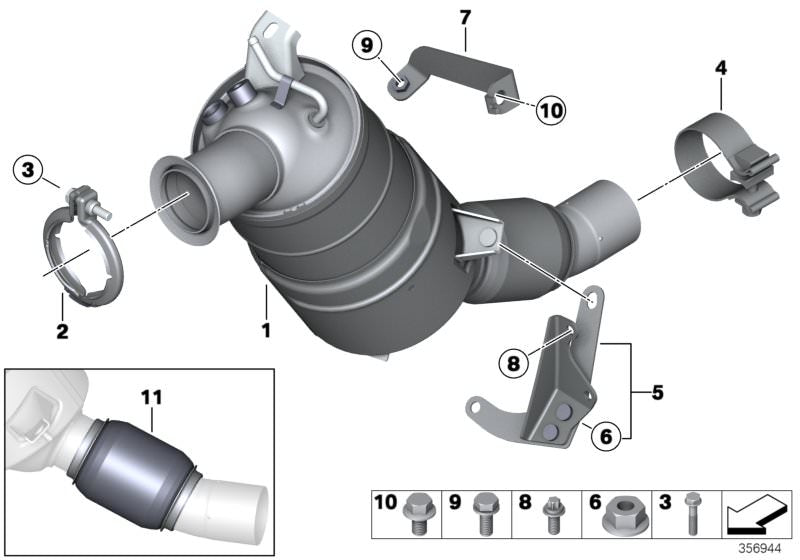 7
9
10
4
3
2
1
8
5
6
11
10
9
8
6
3
356944