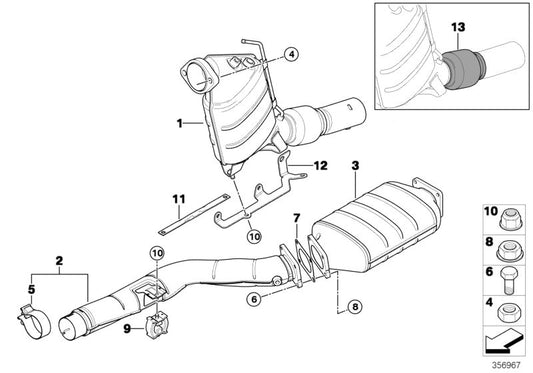 13
4
1
12
3
11
10
7
10
2
5
6
8
9
10
8
6
4
356967