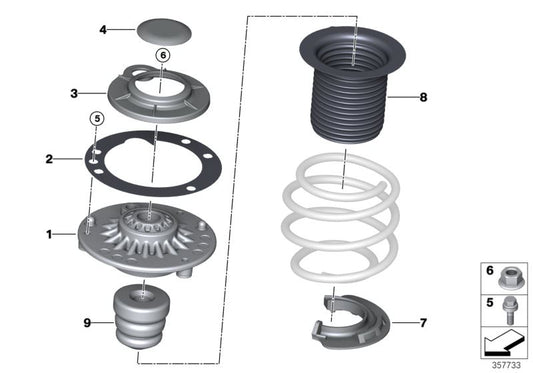 4
6
3
5
2
1
9
8
7
6
5
357733