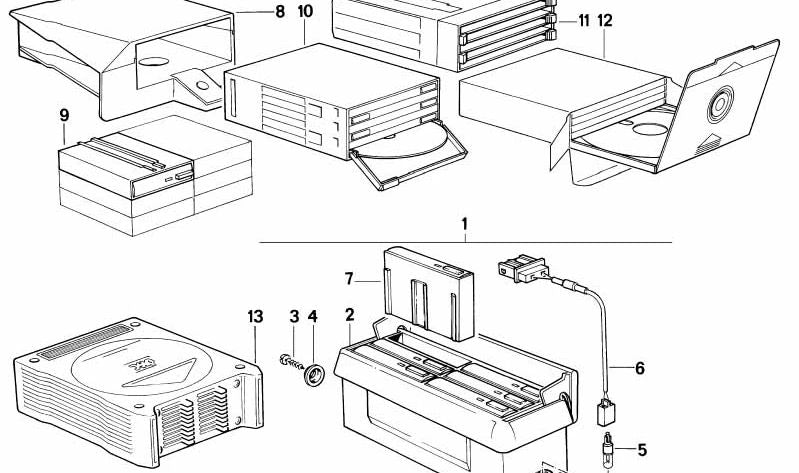 8
10
11
12
9
1
7
13
3
4
2
6
5