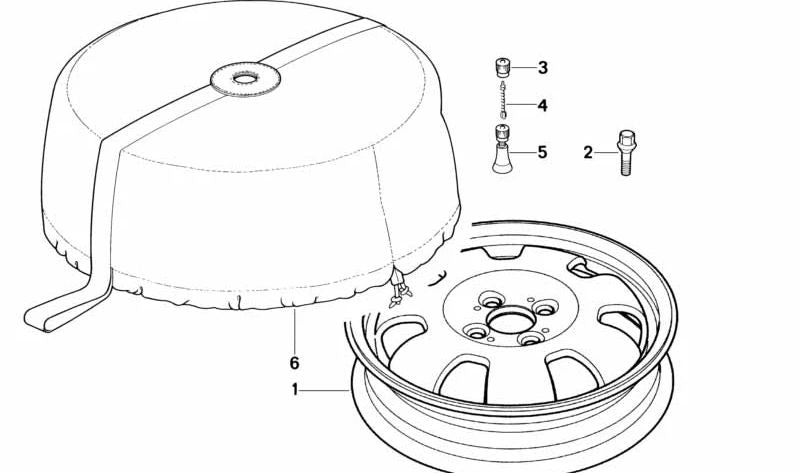 3
4
5
2
6
1