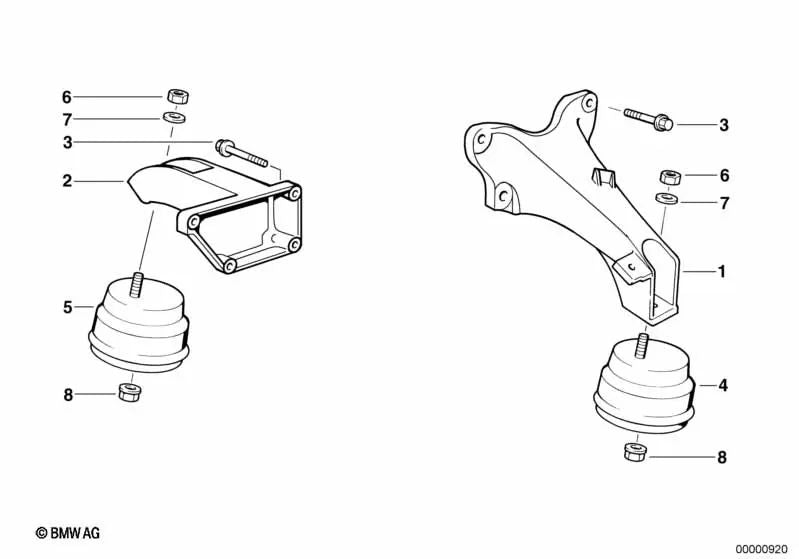 6
7
3
2
5
8

3
6
7
1
4
8

© BMW AG

00000920