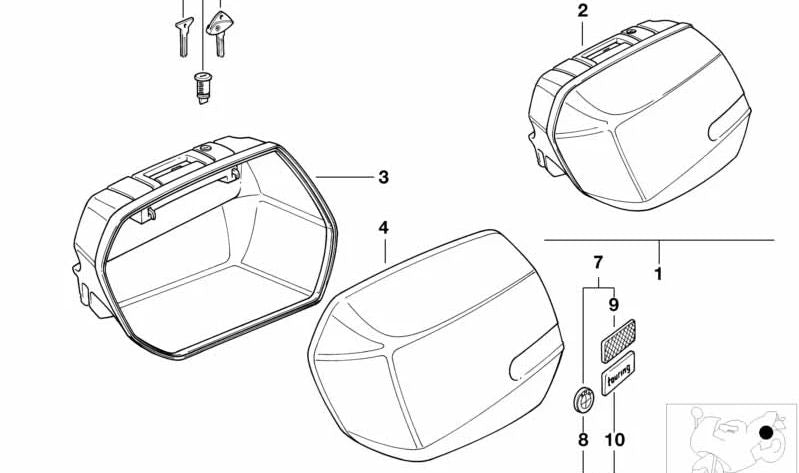 2
3
4
1
7
9
touring
8
10