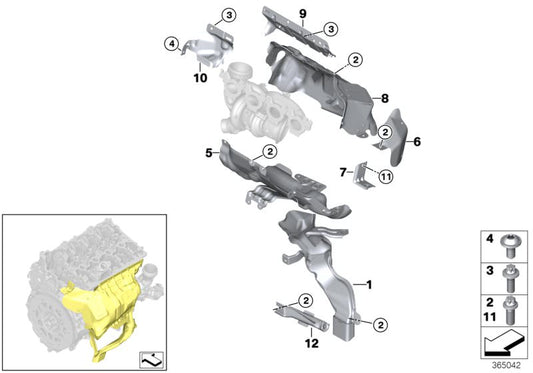 3
9
3
4
10
2
8
2
6
5
2
7
11
1
2
2
12
4
3
2
11
365042