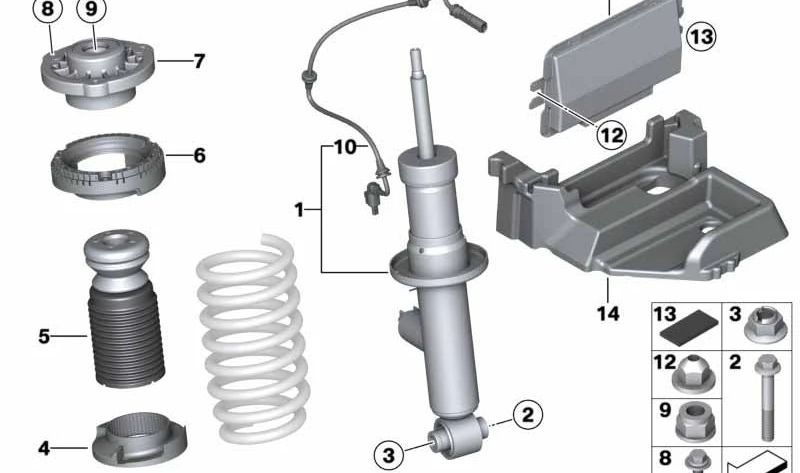 8
9
7
6
5
4
10
1
3
2
13
12
14
13
3
12
2
9
8