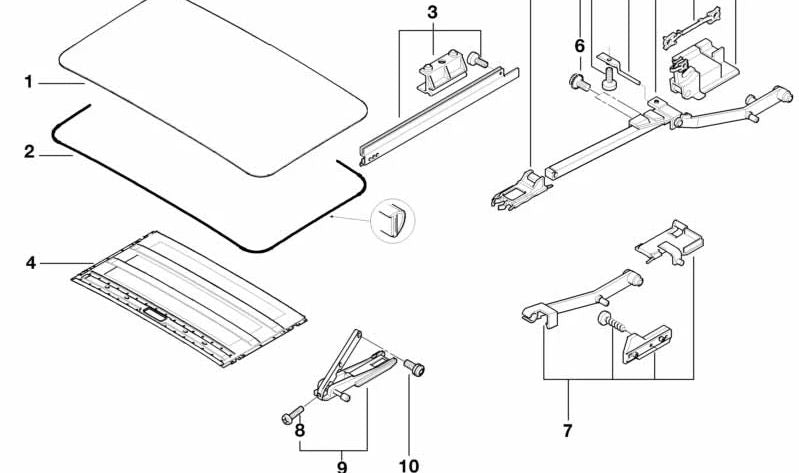 3
6
1
2
4
7
8
9
10