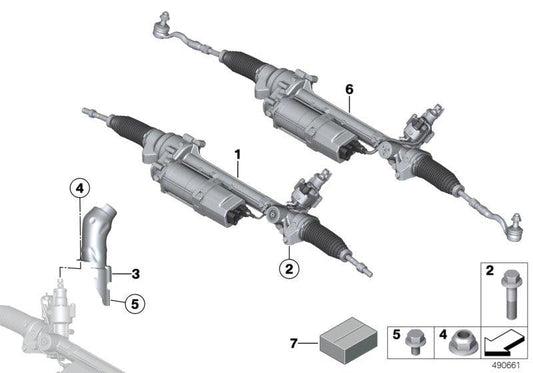 6
1
4
2
3
5
2
7
5
4
490661