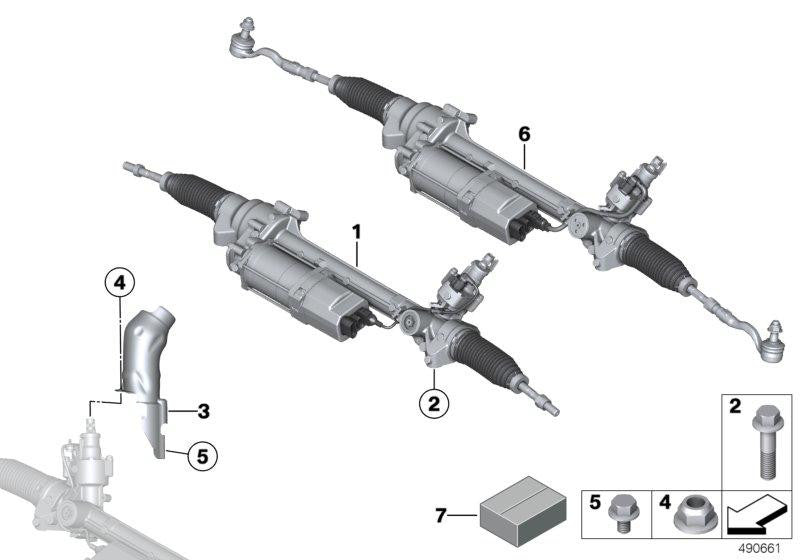 6
1
4
2
3
5
2
7
5
4
490661