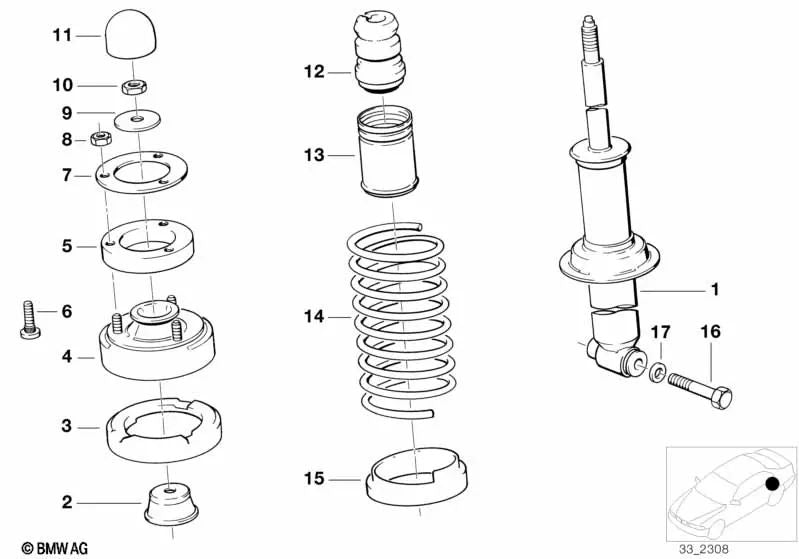 11
10
9
8
7
5
6
4
3
2
12
13
14
15
1
17
16
© BMW AG
33_2308