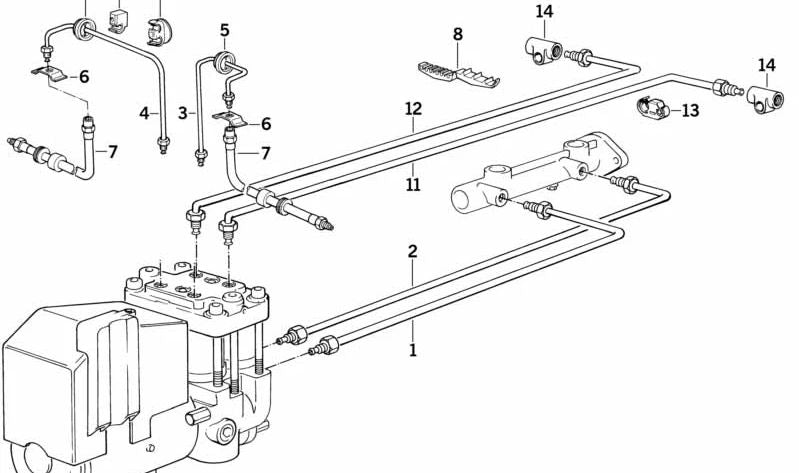 14
5
8
14
6
4
3
6
13
12
7
7
11
2
1