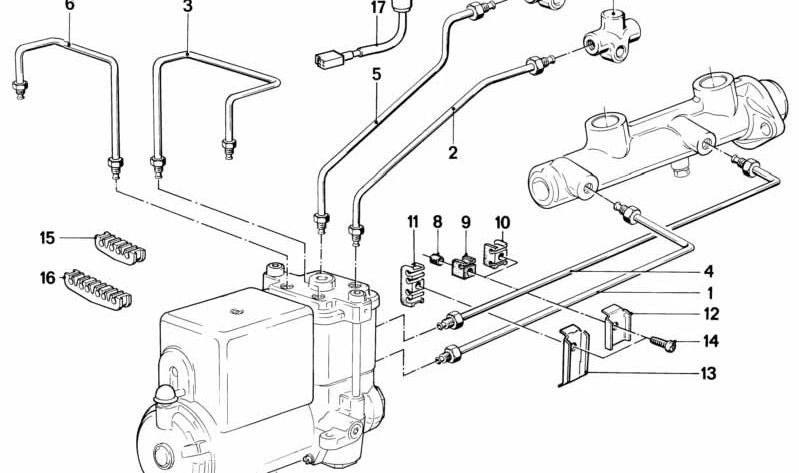 6
3
17
5
2
15
16
11
8
9
10
4
1
12
14
13