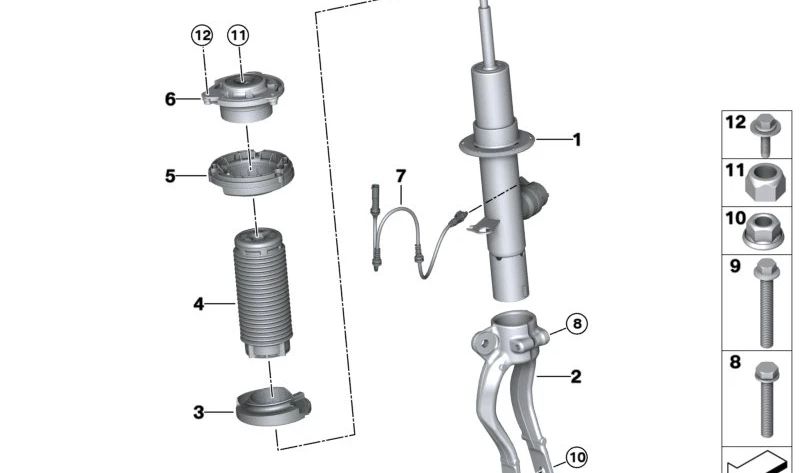 12
11
6
5
4
3
7
1
8
2
10
12
11
10
9
8