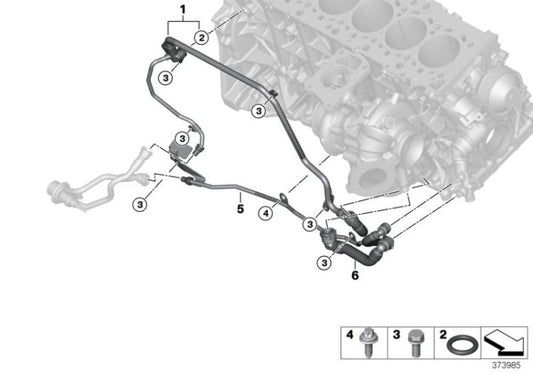 1
2
3
3
3
3
5
4
3
3
6
4 3 2
373985