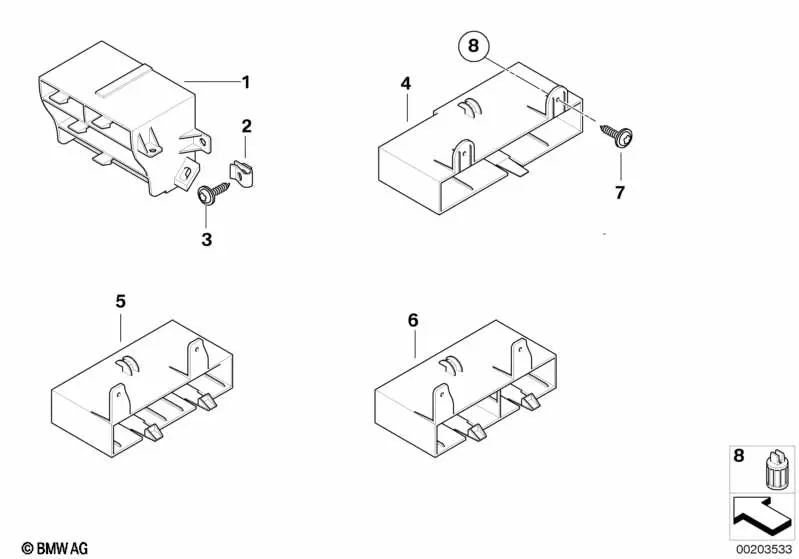 1
2
3
8
4
7
5
6
8
© BMW AG
00203533