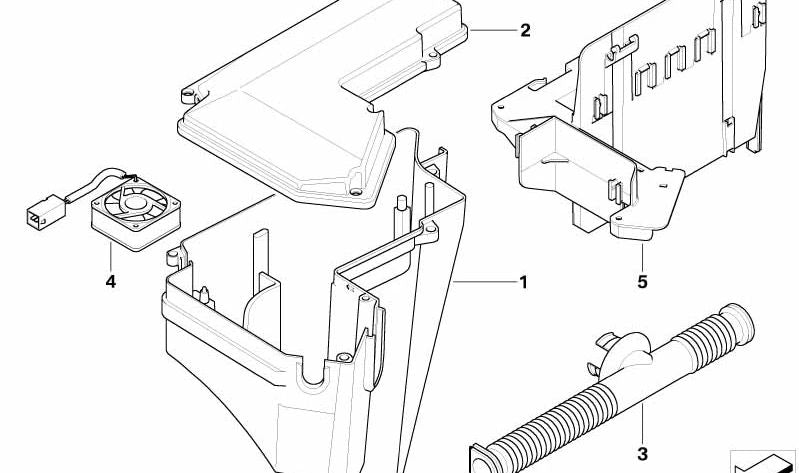 2
4
1
5
3