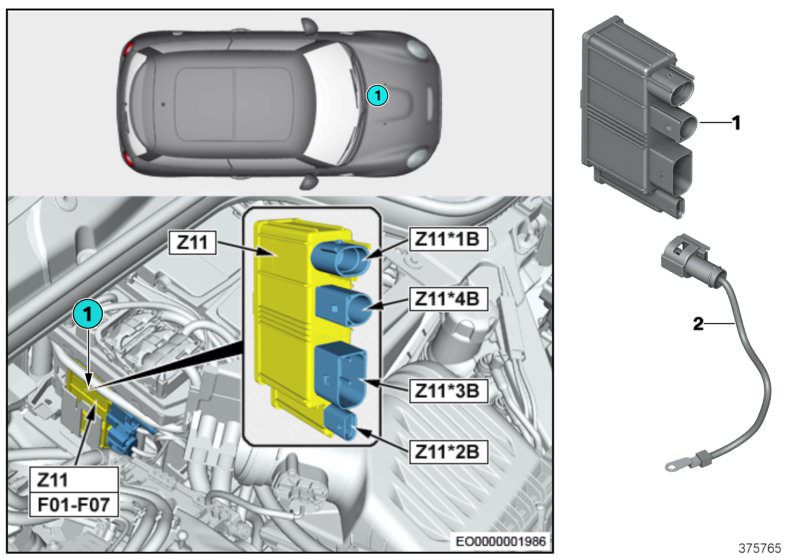 1

Z11

Z11*1B

Z11*4B

1

Z11*3B

Z11*2B

Z11
F01-F07

EO0000001986

1

2

375765