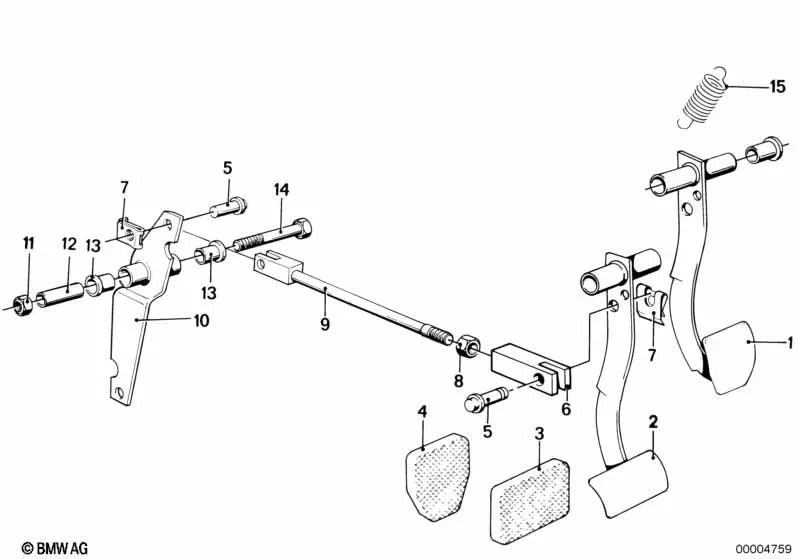 15
5
7
14
11
12
13
13
10
9
8
6
5
7
1
4
3
2
© BMW AG
00004759