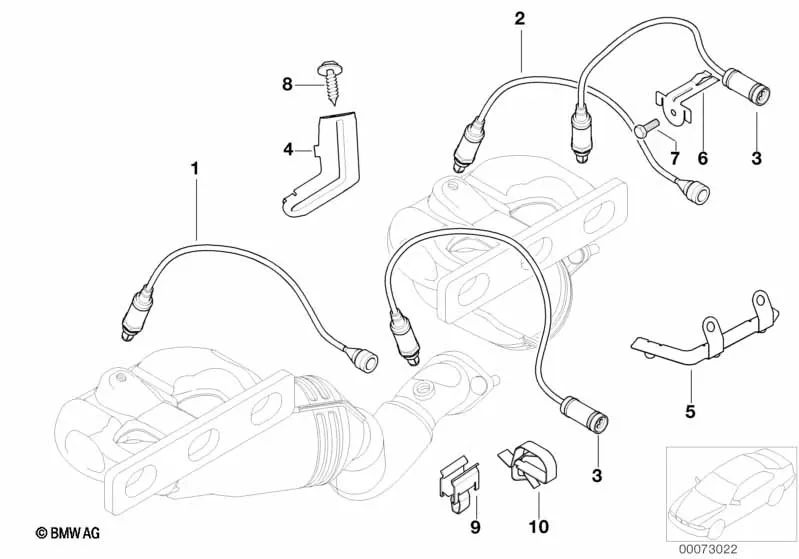 2
8
4
7
6
3
1
5
3
9
10
© BMW AG
00073022