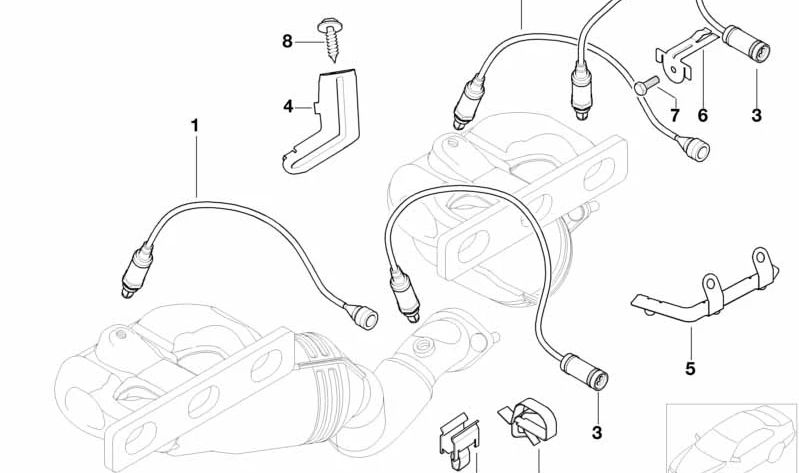 8
4
1
7
6
3
5
3