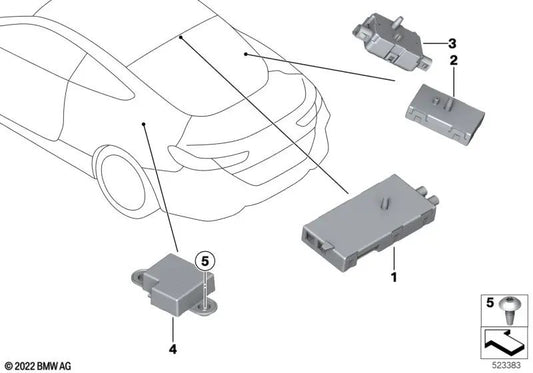 3
2
1
5
4
5
© 2022 BMW AG
523383