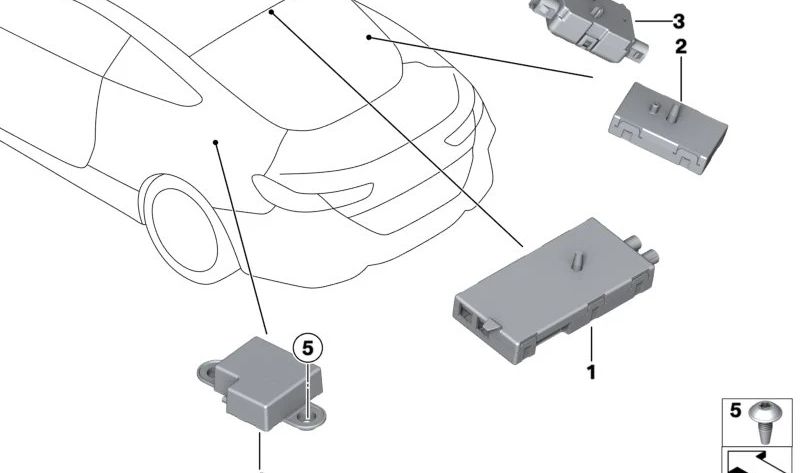 3
2
5
1
5