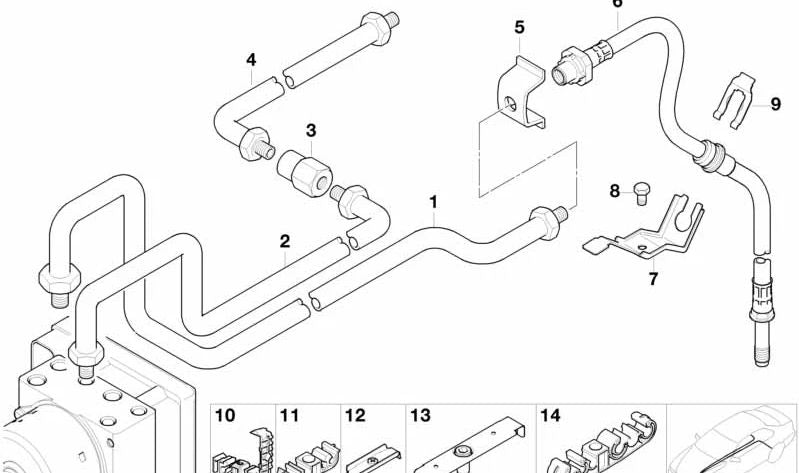 6
5
4
9
3
8
1
2
7
10
11
12
13
14