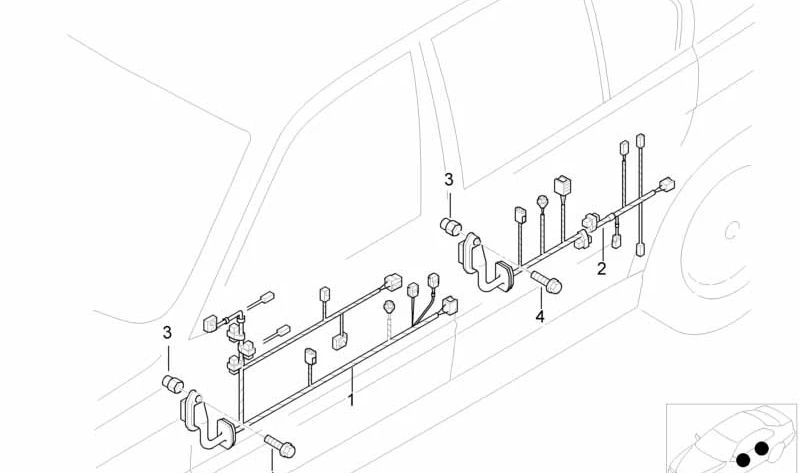 3
2
4
3
1