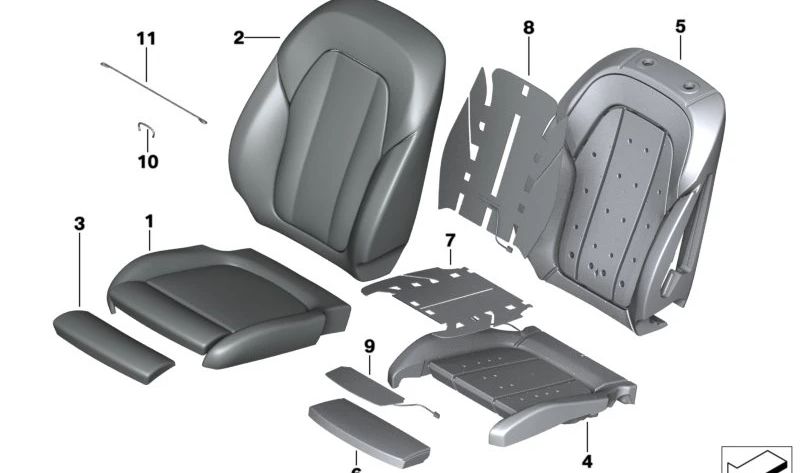 11
2
8
5
10
3
1
7
9
4
6