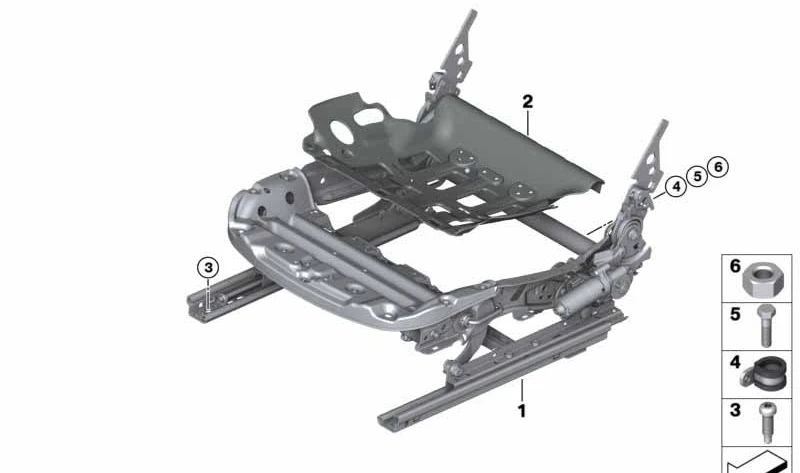 2

4 5 6

3

1

6

5

4

3