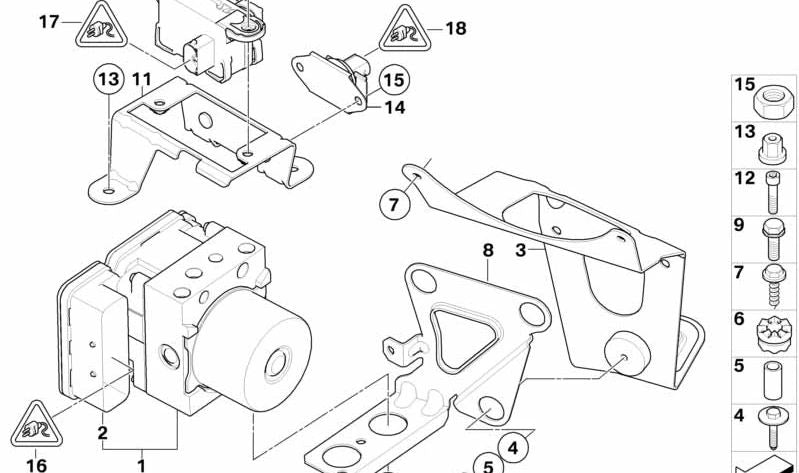 17
18
13
11
15
14
7
8
3
2
1
16
4
5
15
13
12
9
7
6
5
4