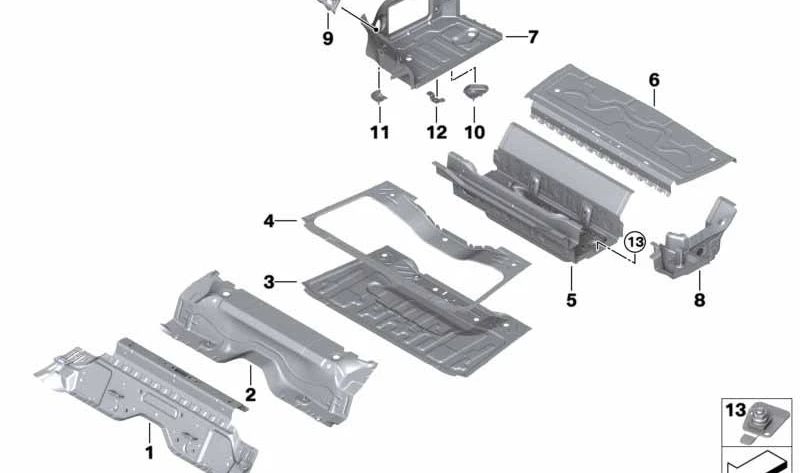 9
7
6
11
12
10
4
13
3
5
8
2
1
13