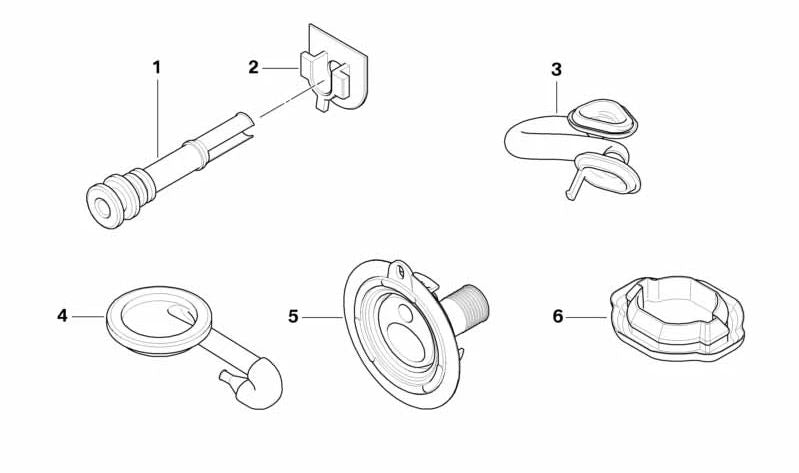 1
2
3
4
5
6