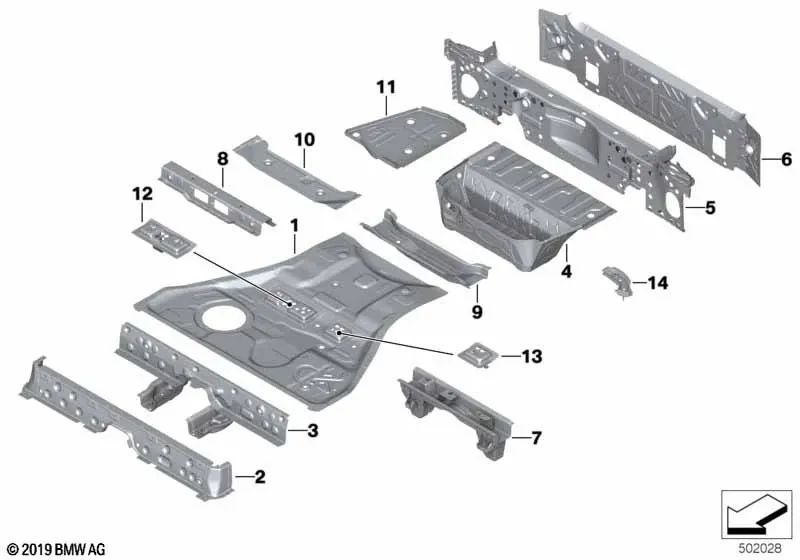 11
10
8
12
1
6
5
4
14
9
13
3
7
2
© 2019 BMW AG
502028