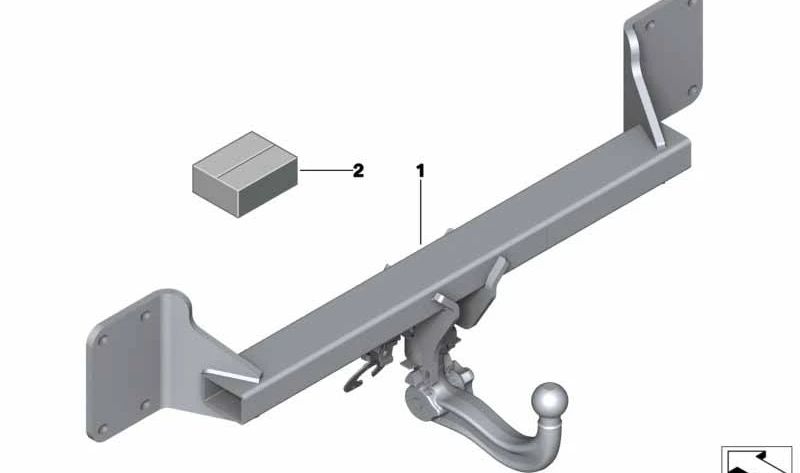 2
1