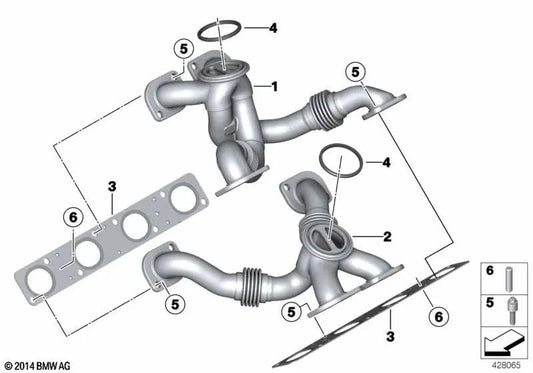 4
5
1
5
4
3
6
2
5
5
6
3
6
5
© 2014 BMW AG
428065