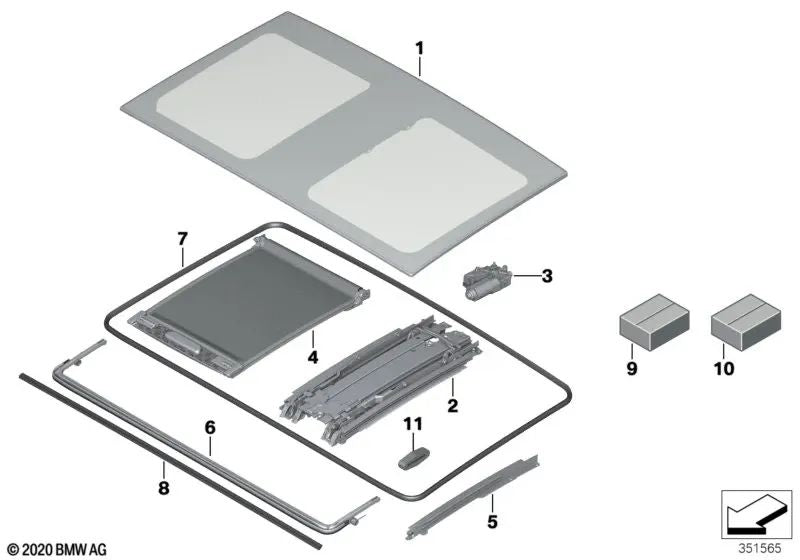 1
7
3
4
9
10
2
11
6
8
5
© 2020 BMW AG
351565