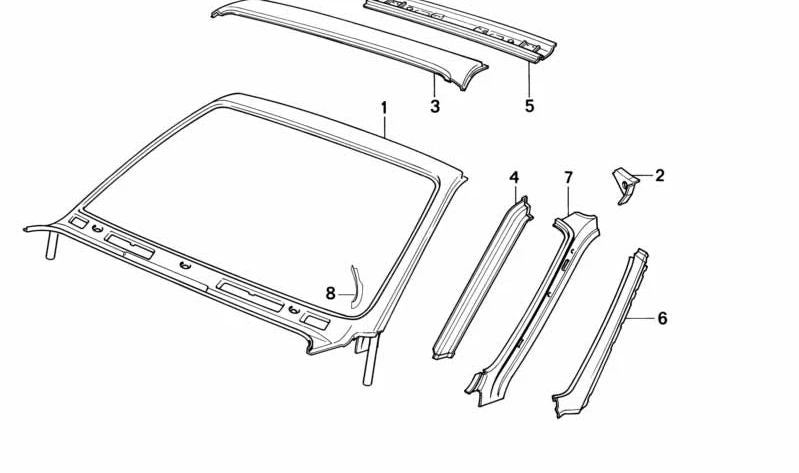 3
5
1
4
7
2
8
6