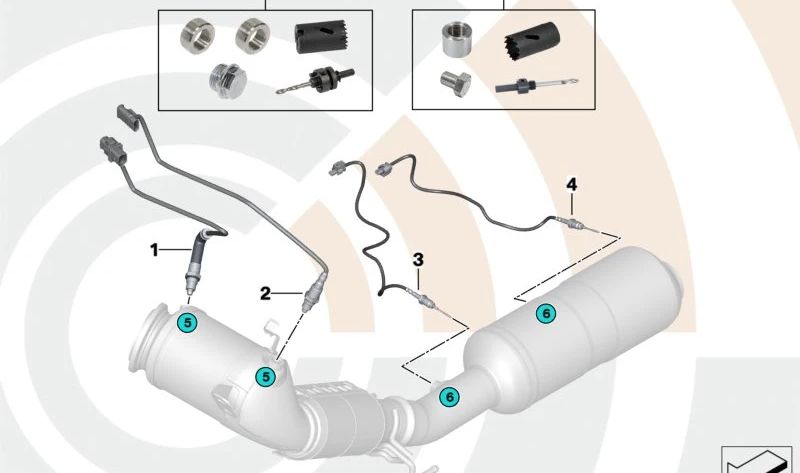 1
2
3
4
5
5
6
6