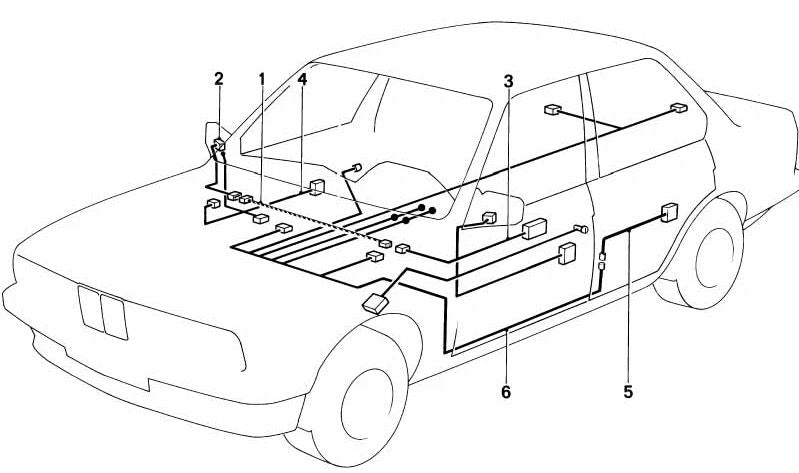 2
1
4
3
6
5