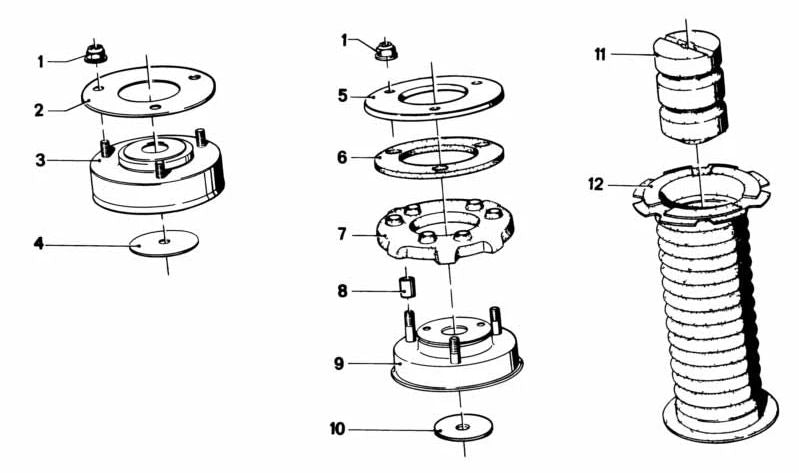 1
2
3
4
1
5
6
7
8
9
10
11
12