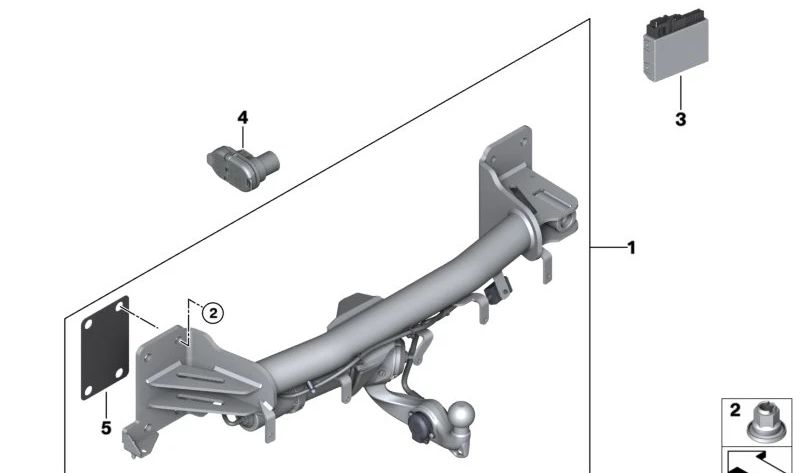 4

3

1

2

5

2