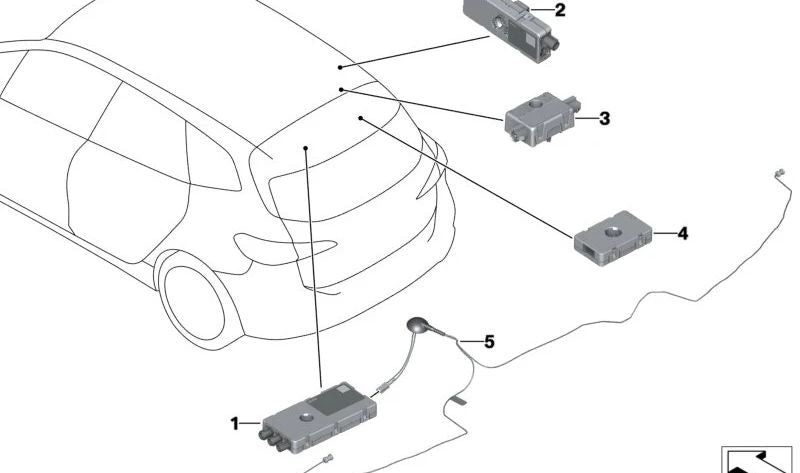 2
3
4
5
1