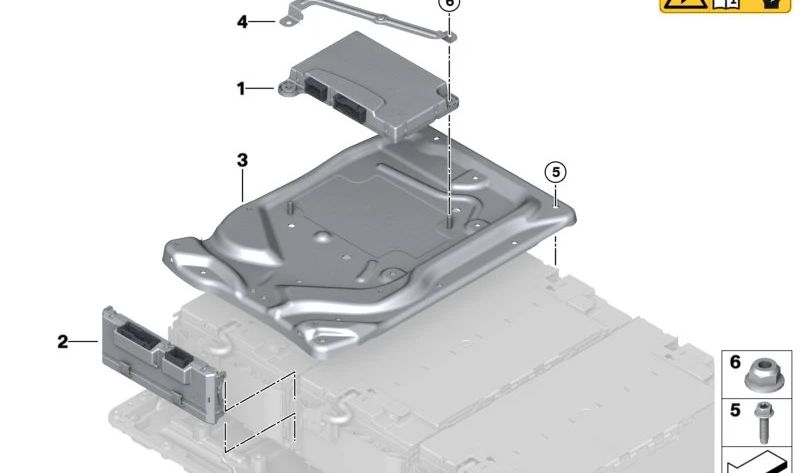 4
6
1
3
5
2
6
5