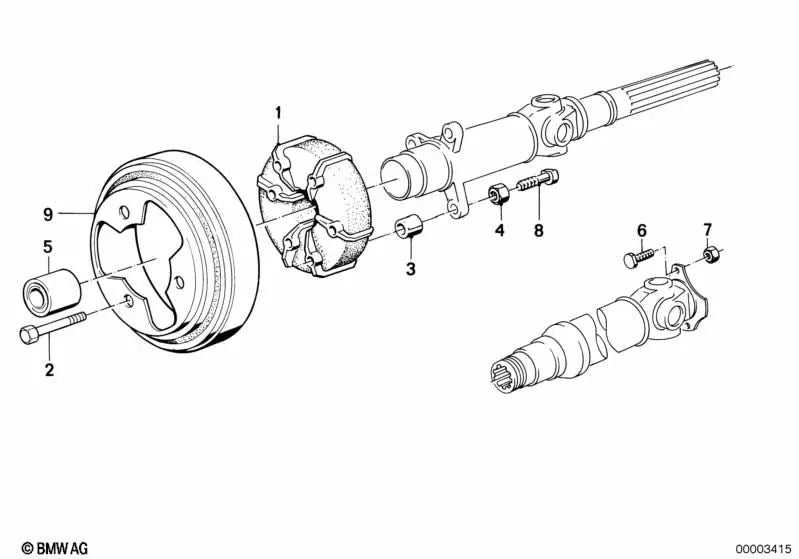 1
9
5
2
3
4
8
6
7
© BMW AG
00003415