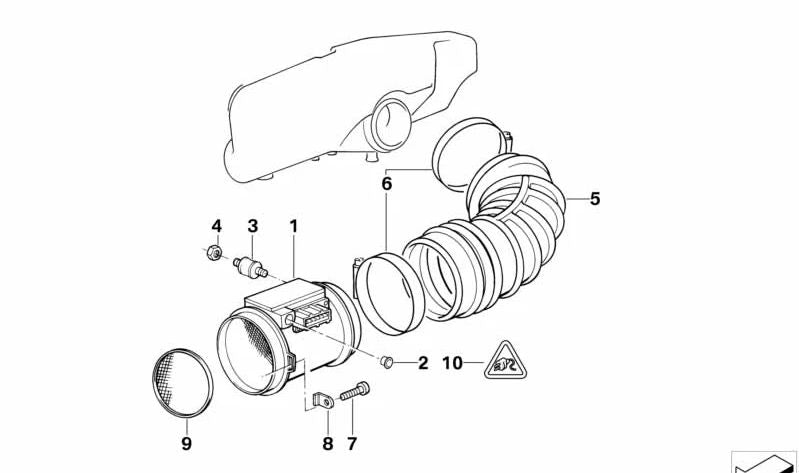 6
5
4
3
1
2
10
9
8
7