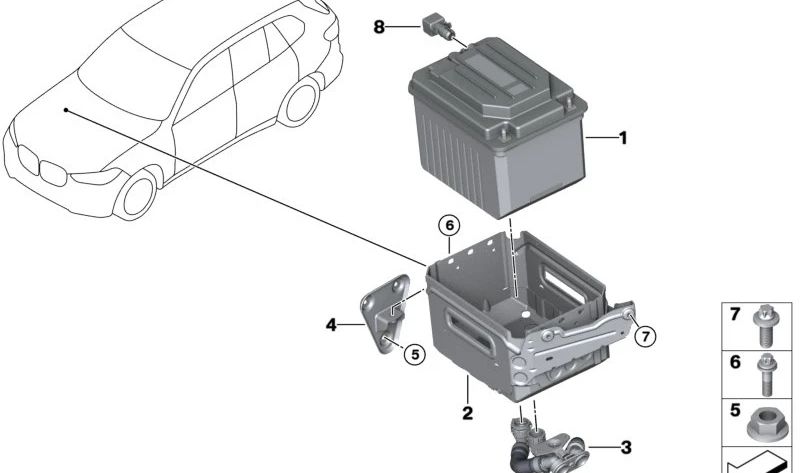 8
1
6
4
5
7
2
3
7
6
5