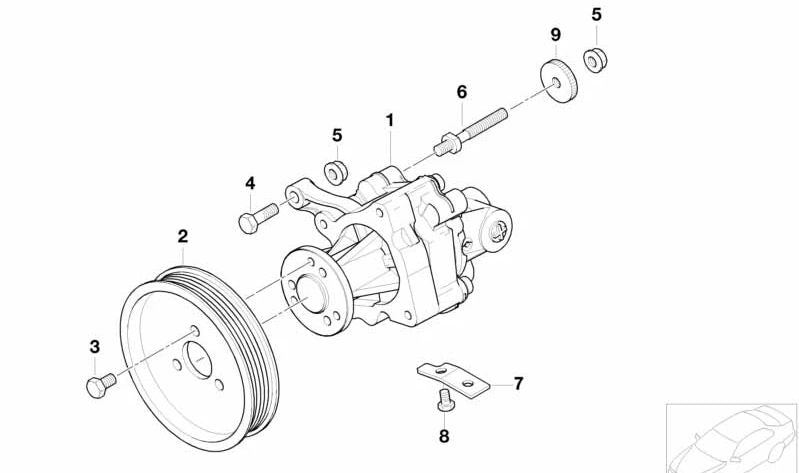 9
5
6
1
5
4
2
3
7
8